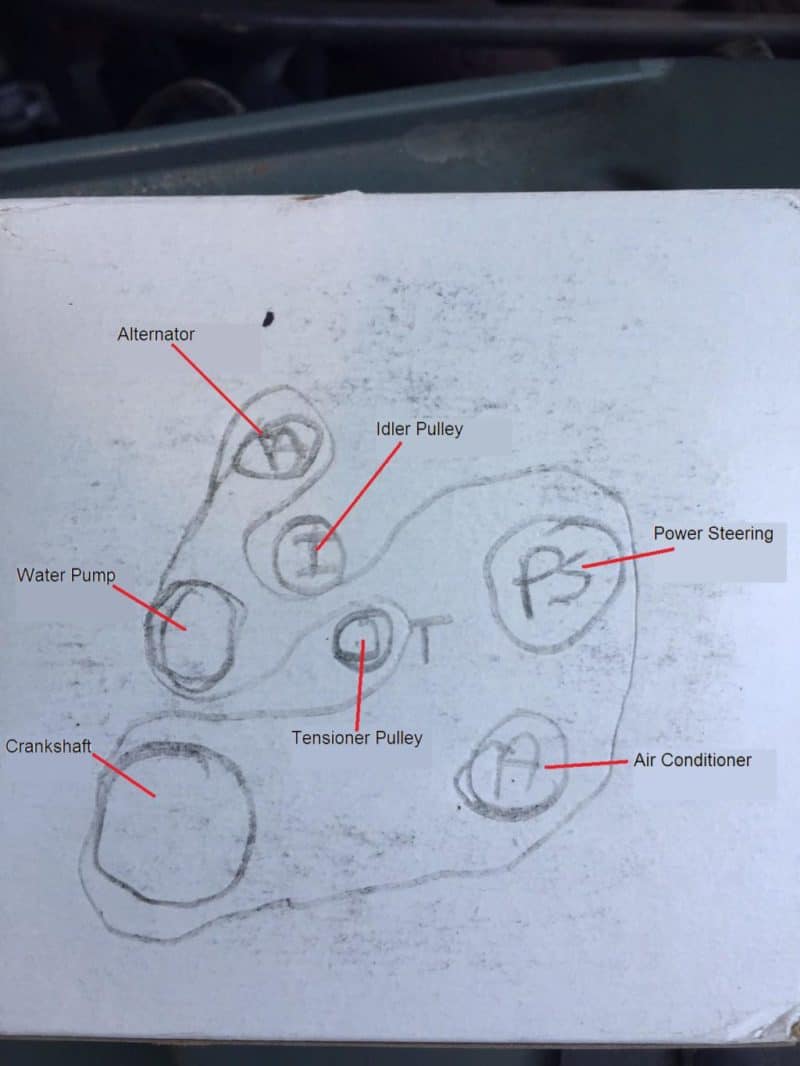 Alternator

A

Idler Pulley

I

Power Steering

PS

Water Pump

T

Tensioner Pulley

Crankshaft

A

Air Conditioner